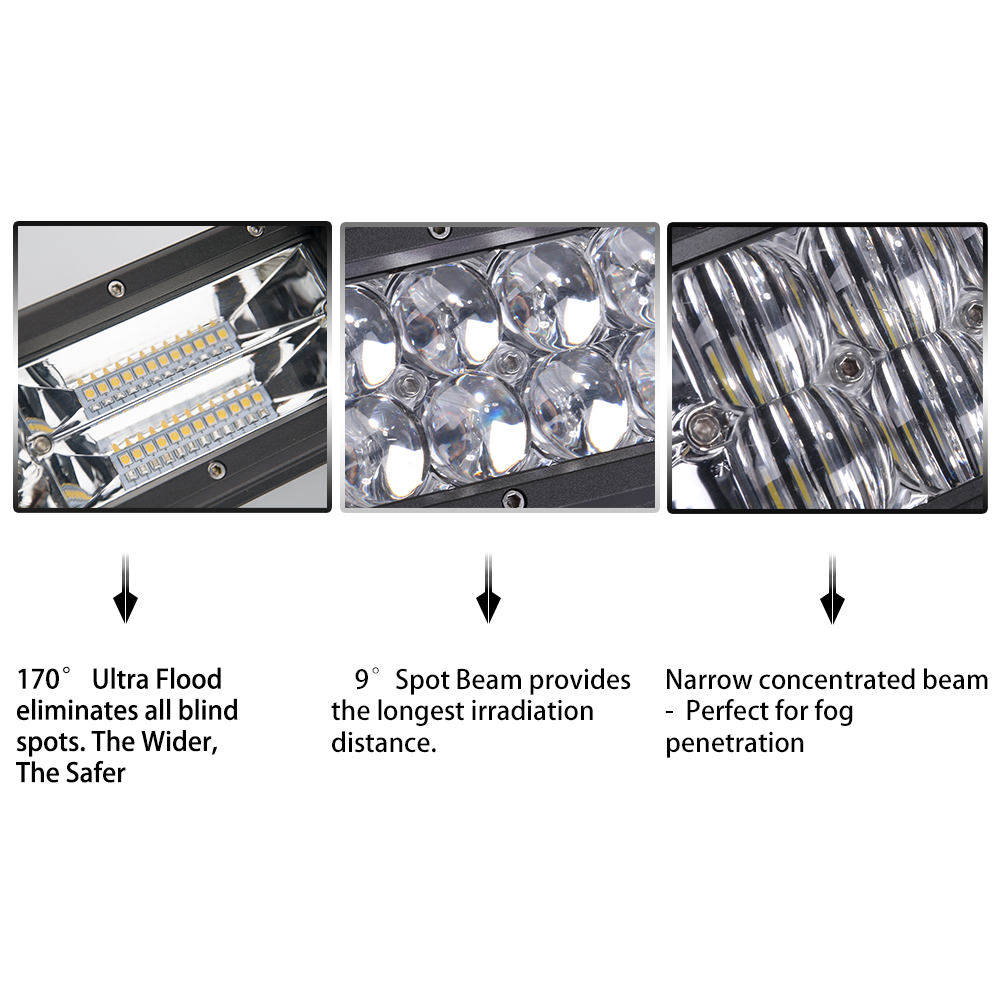 170° Ultra Flood eliminates all blind spots. The Wider, The Safer

9° Spot Beam provides the longest irradiation distance.

Narrow concentrated beam - Perfect for fog penetration